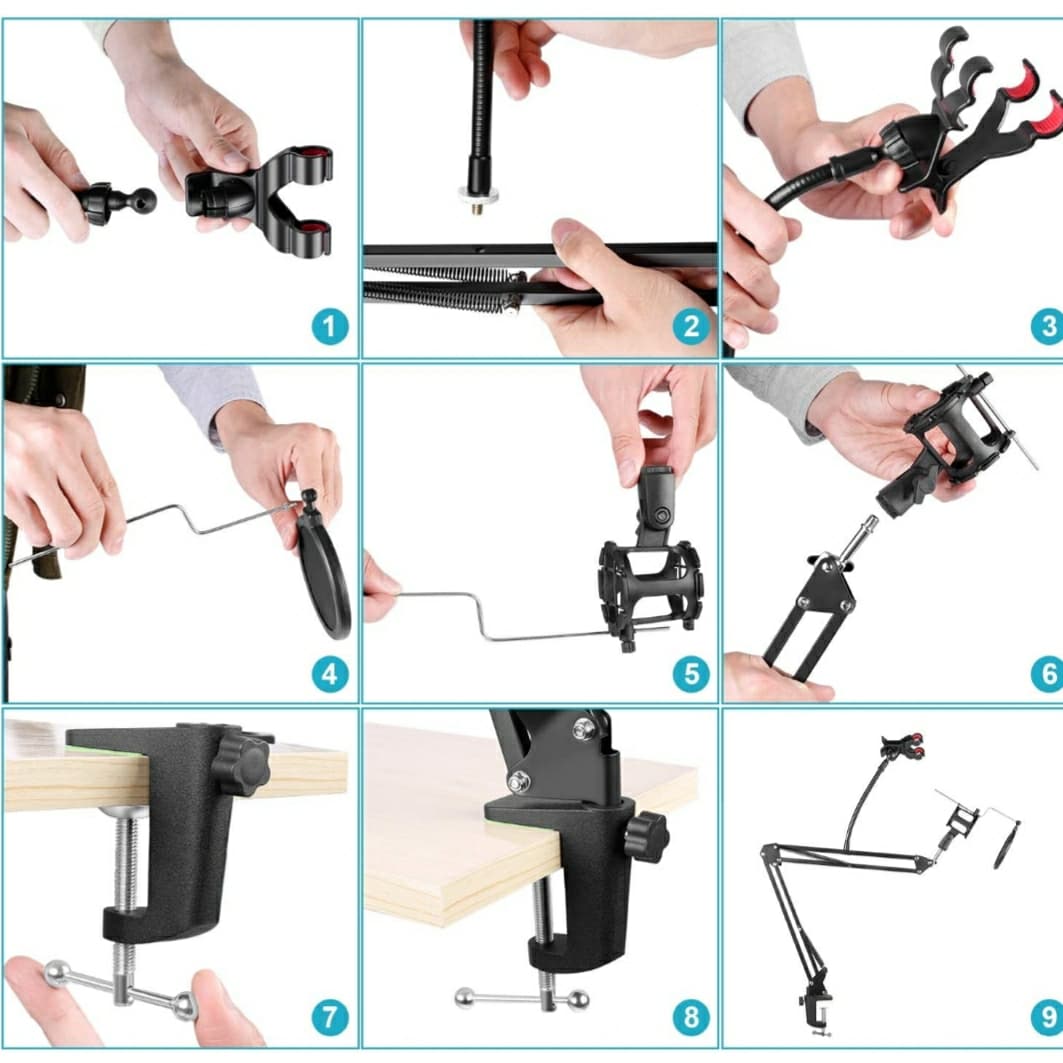 1
2
3
4
5
6
7
8
9